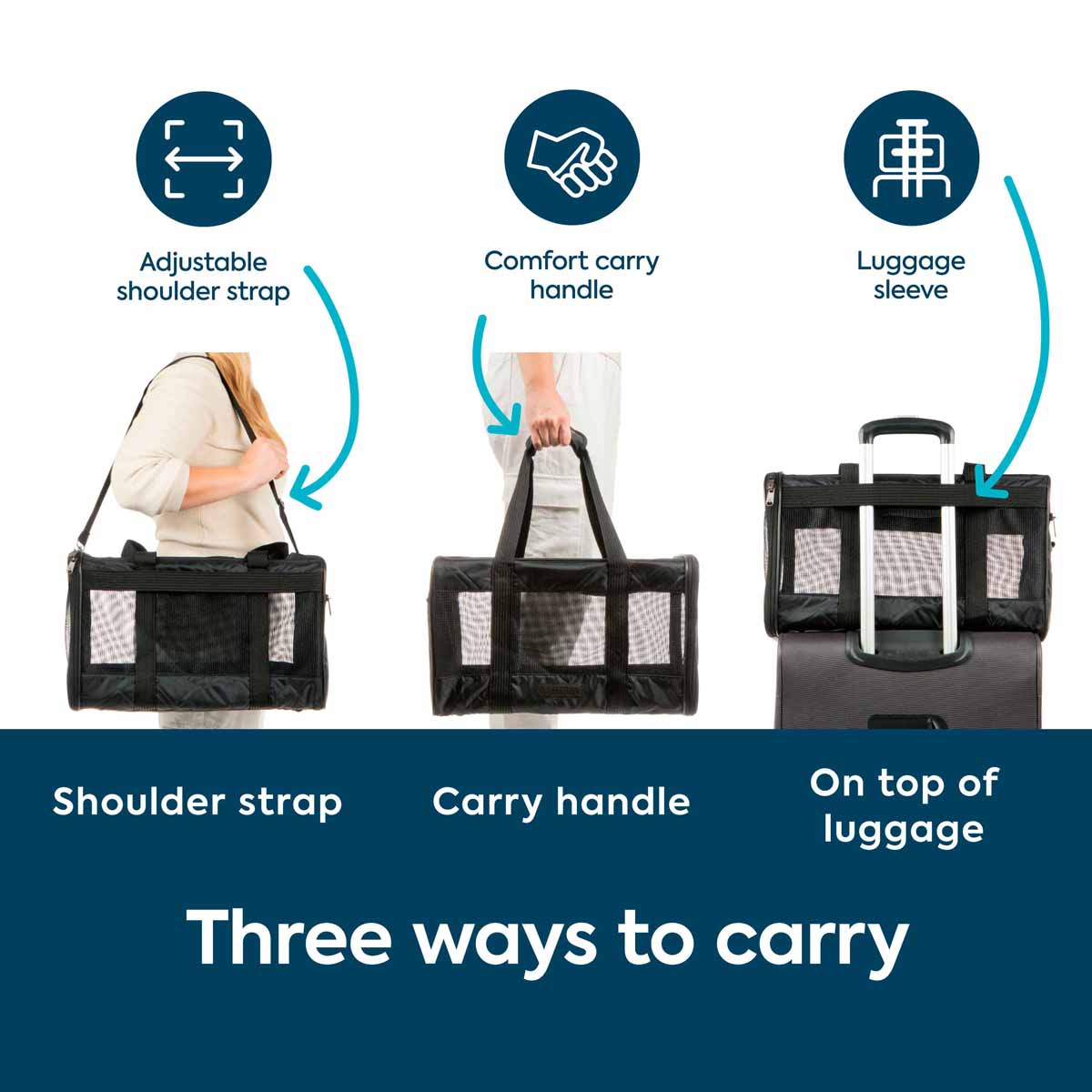 Adjustable shoulder strap

Comfort carry handle

Luggage sleeve

Shoulder strap

Carry handle

On top of luggage

Three ways to carry