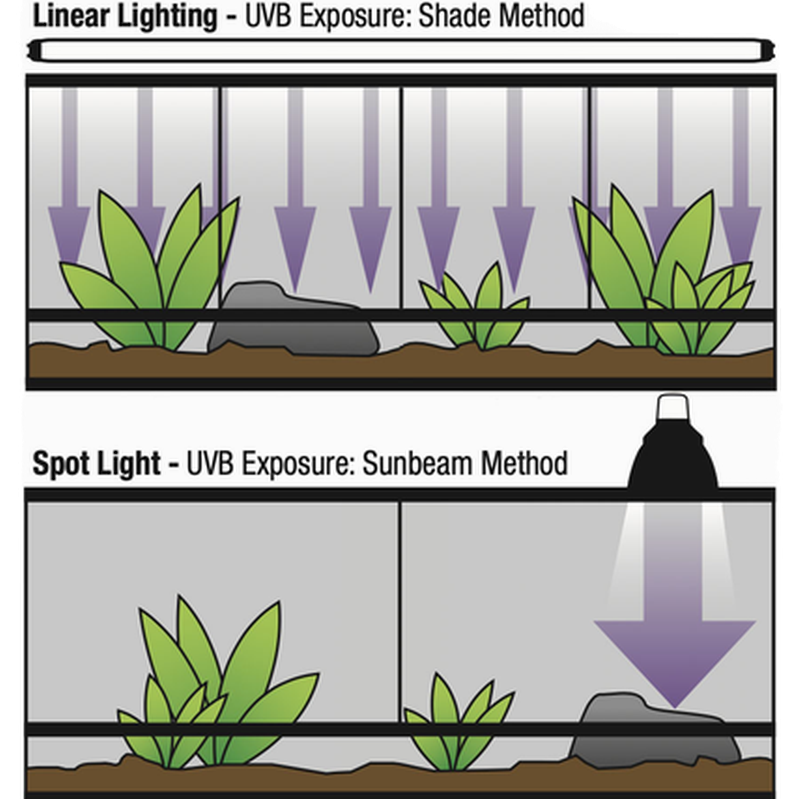 Linear Lighting - UVB Exposure: Shade Method

Spot Light - UVB Exposure: Sunbeam Method