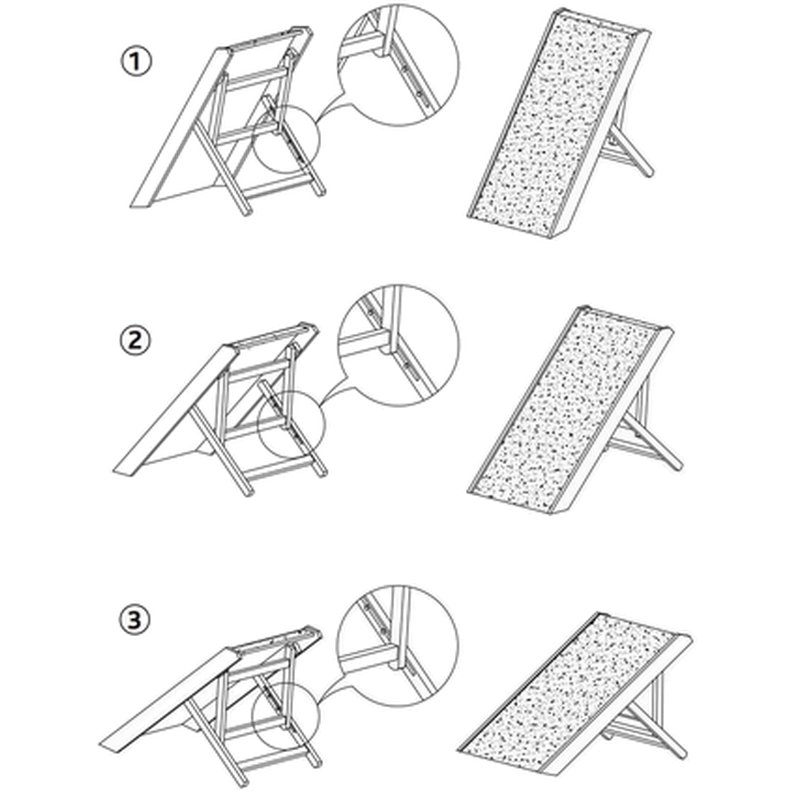 ①

②

③