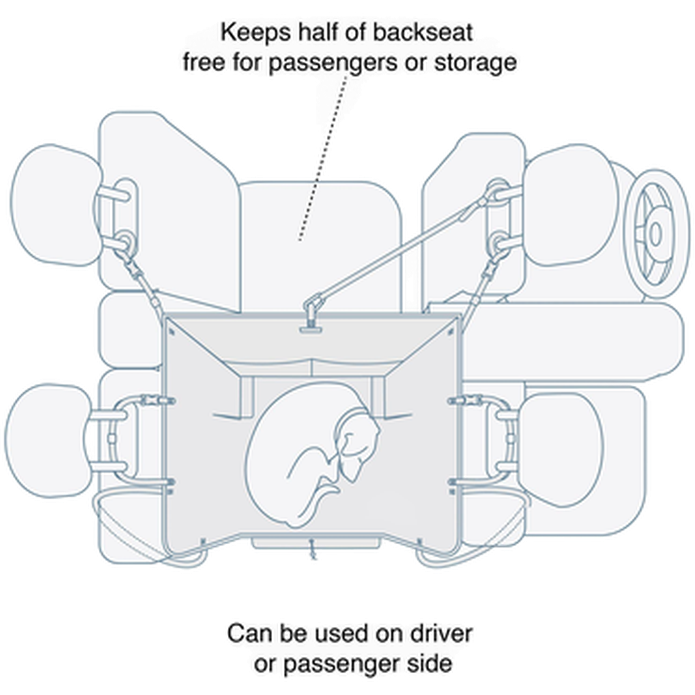 Keeps half of backseat free for passengers or storage

Can be used on driver or passenger side