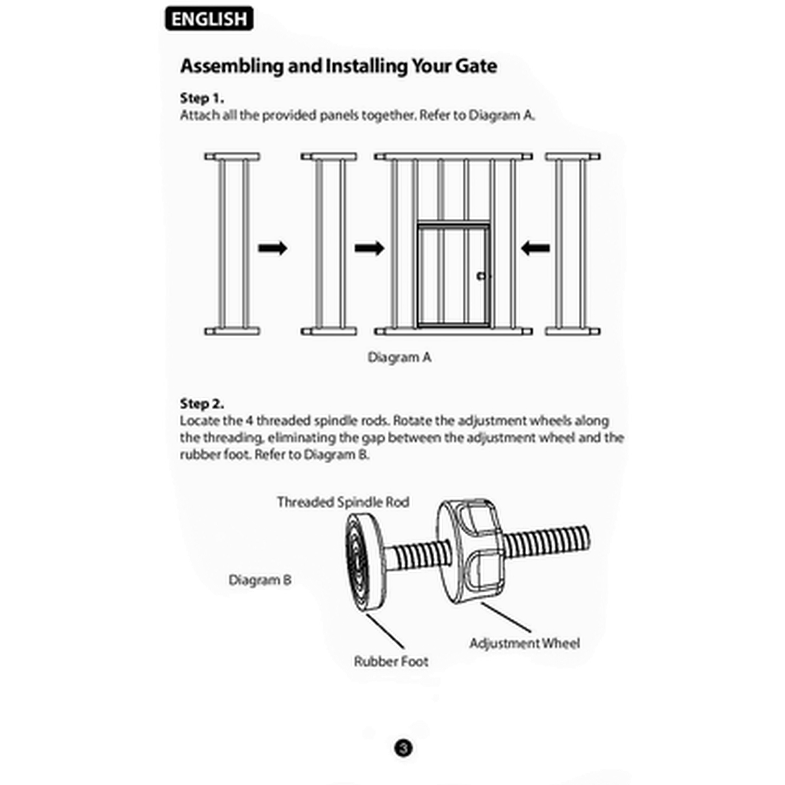 ENGLISH

Assembling and Installing Your Gate

Step 1.
Attach all the provided panels together. Refer to Diagram A.

Diagram A

Step 2.
Locate the 4 threaded spindle rods. Rotate the adjustment wheels along the threading, eliminating the gap between the adjustment wheel and the rubber foot. Refer to Diagram B.

Threaded Spindle Rod

Diagram B

Adjustment Wheel

Rubber Foot

3