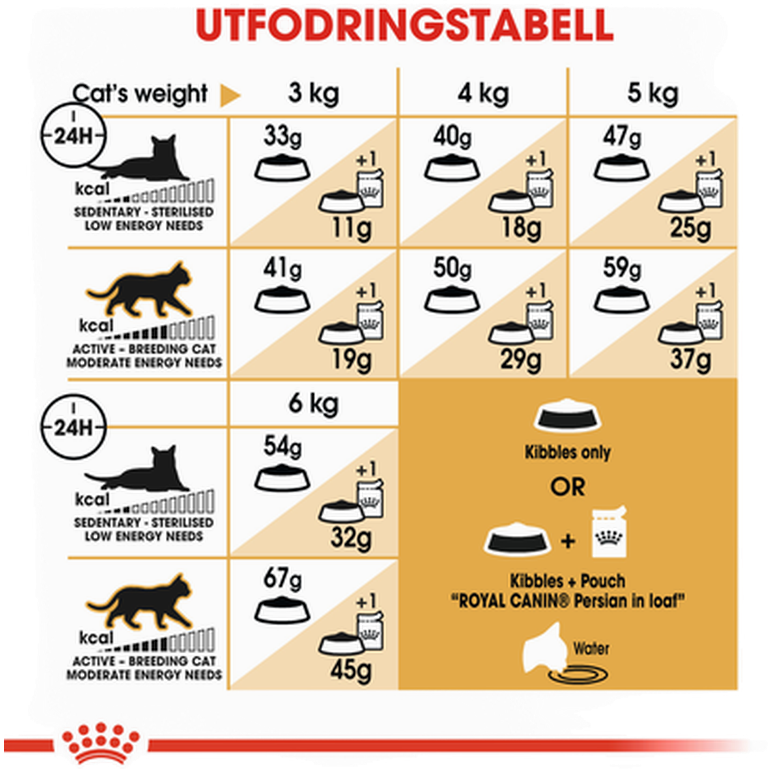 UTFODRINGSTABELL

| Cat's weight | 3 kg | 4 kg | 5 kg |
|---|---|---|---|
| 24H kcal SEDENTARY - STERILISED LOW ENERGY NEEDS | 33g +1 11g | 40g +1 18g | 47g +1 25g |
| kcal ACTIVE - BREEDING CAT MODERATE ENERGY NEEDS | 41g +1 19g | 50g +1 29g | 59g +1 37g |

| | 6 kg |
|---|---|
| 24H kcal SEDENTARY - STERILISED LOW ENERGY NEEDS | 54g +1 32g |
| kcal ACTIVE - BREEDING CAT MODERATE ENERGY NEEDS | 67g +1 45g |

Kibbles only

OR

+

Kibbles + Pouch "ROYAL CANIN® Persian in loaf"

Water